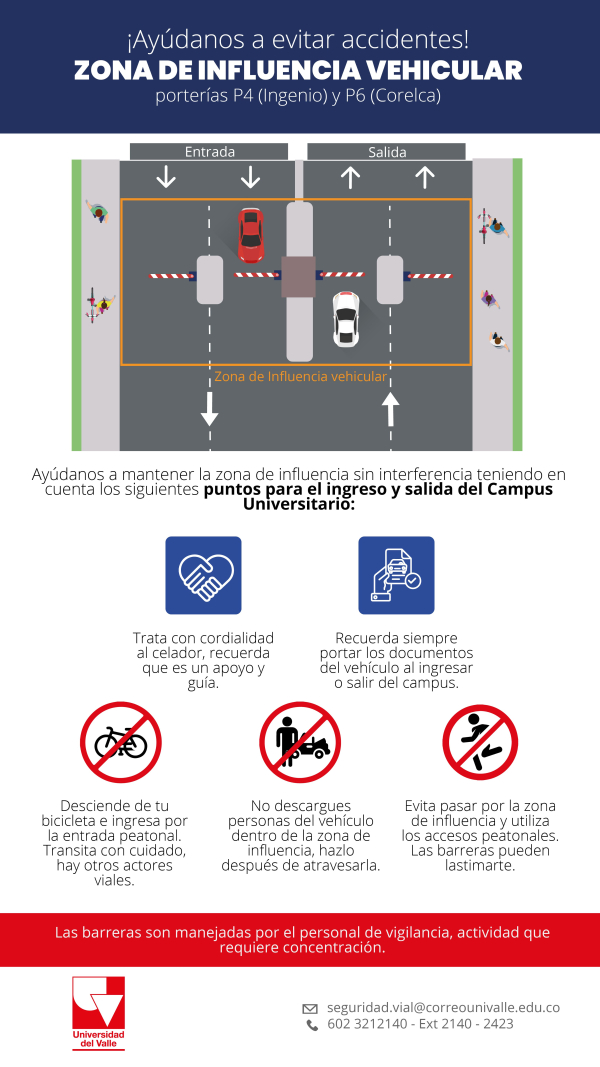 ¡Ayúdanos a evitar accidentes!
ZONA DE INFLUENCIA VEHICULAR
porterías P4 (Ingenio) y P6 (Corelca)

Entrada

Salida

Zona de Influencia vehicular

Ayúdanos a mantener la zona de influencia sin interferencia teniendo en cuenta los siguientes puntos para el ingreso y salida del Campus Universitario:

Trata con cordialidad al celador, recuerda que es un apoyo y guía.

Recuerda siempre portar los documentos del vehículo al ingresar o salir del campus.

Desciende de tu bicicleta e ingresa por la entrada peatonal. Transita con cuidado, hay otros actores viales.

No descargues personas del vehículo dentro de la zona de influencia, hazlo después de atravesarla.

Evita pasar por la zona de influencia y utiliza los accesos peatonales. Las barreras pueden lastimarte.

Las barreras son manejadas por el personal de vigilancia, actividad que requiere concentración.

Universidad del Valle

seguridad.vial@correounivalle.edu.co
602 3212140 - Ext 2140 - 2423